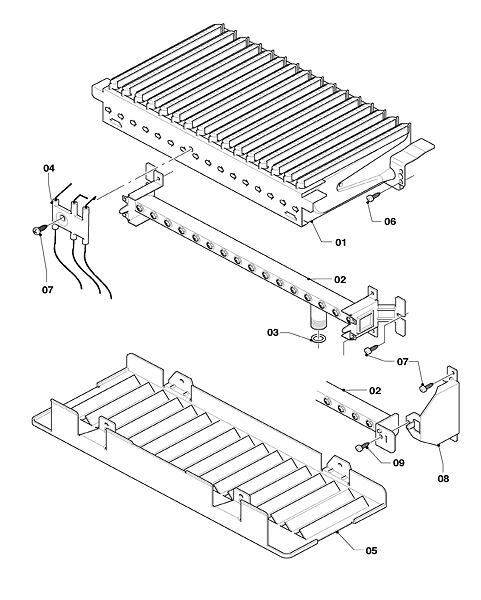 04
06
01
07
02
03
07
02
09
08
05