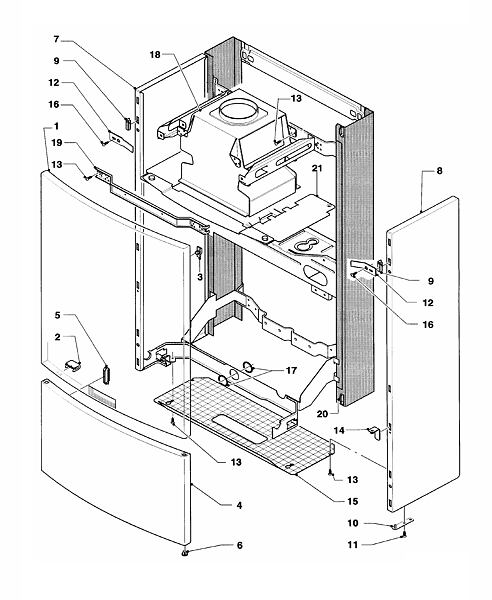 7
9
12
16
1
19
13
18
13
21
8
3
9
12
16
5
2
17
20
14
13
13
15
4
10
11
6