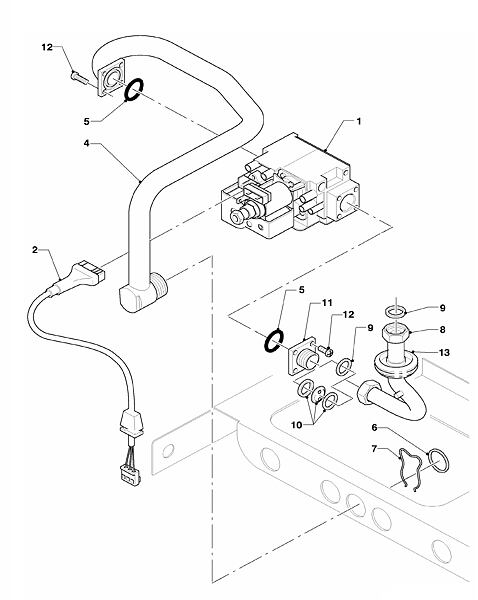 12
5
4
1
2
5
11
12
9
9
8
13
10
6
7