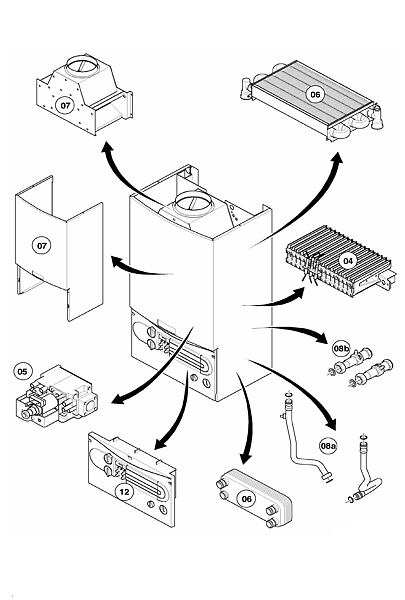 07

06

07

04

08b

05

08a

12

06