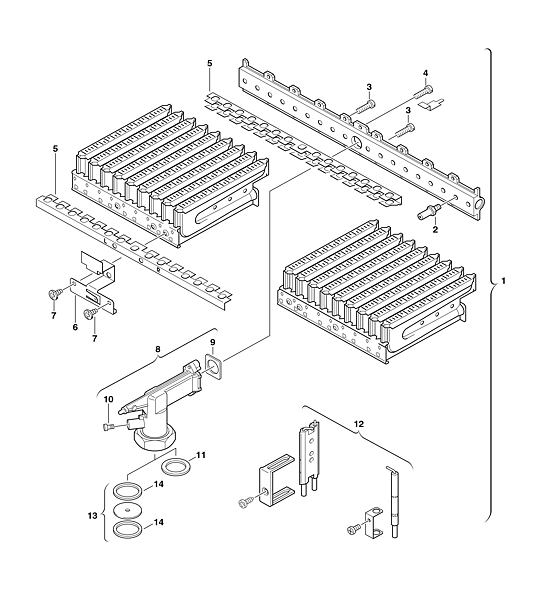 5
4
3
3
5
2
1
7
6
7
8
9
10
12
11
14
13
14