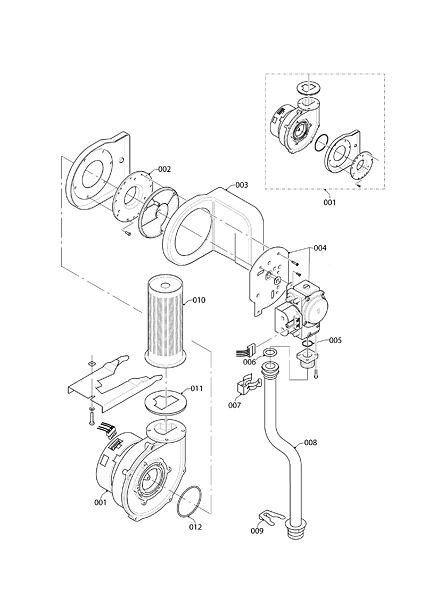 001
002
003
004
010
005
006
007
011
008
001
012
009