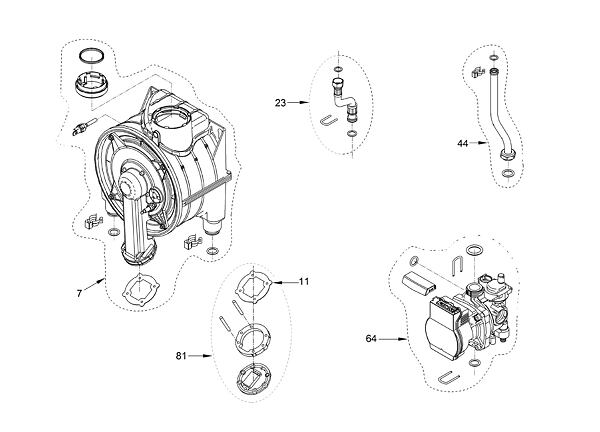 23
44
7
11
81
64