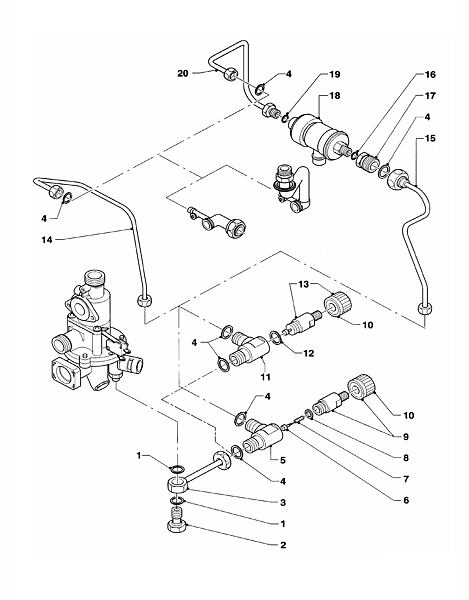 20
4
19
18
16
17
4
15
4
14
13
10
4
12
11
4
10
9
8
7
6
5
4
1
3
1
2