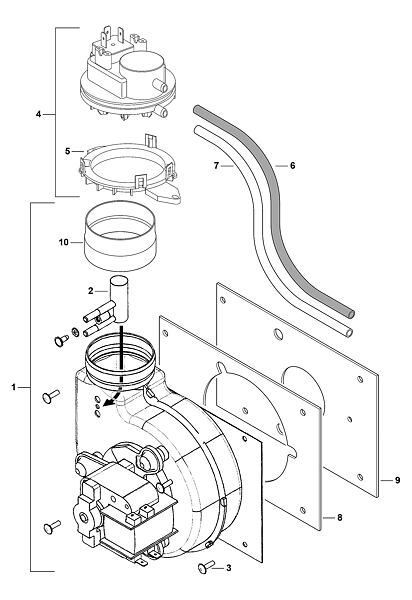 4
5
7
6
10
2
1
9
8
3